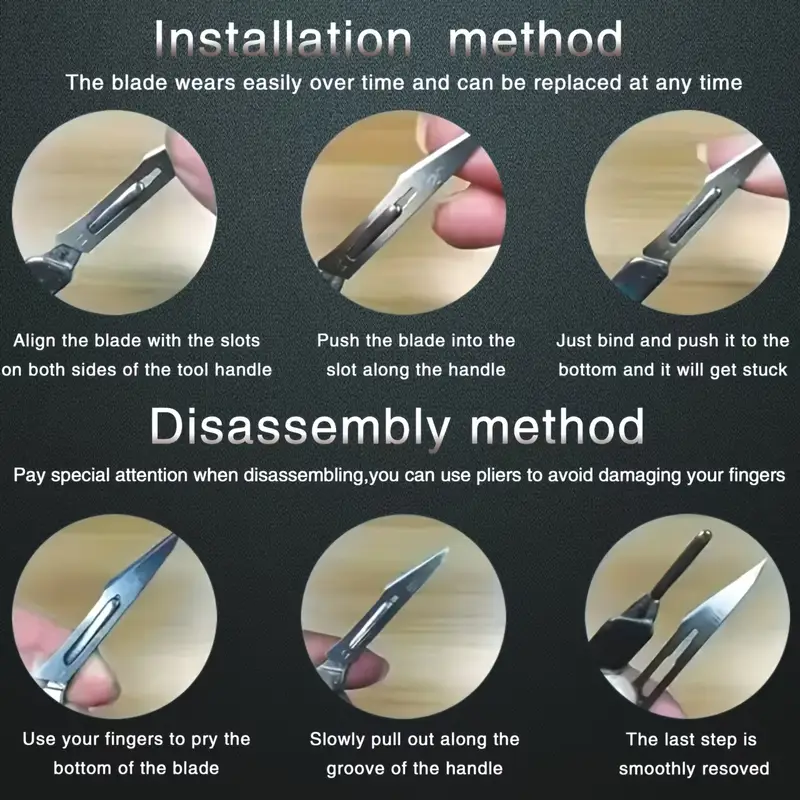 Installation method

The blade wears easily over time and can be replaced at any time

Align the blade with the slots on both sides of the tool handle

Push the blade into the slot along the handle

Just bind and push it to the bottom and it will get stuck

Disassembly method

Pay special attention when disassembling,you can use pliers to avoid damaging your fingers

Use your fingers to pry the bottom of the blade

Slowly pull out along the groove of the handle

The last step is smoothly resoved